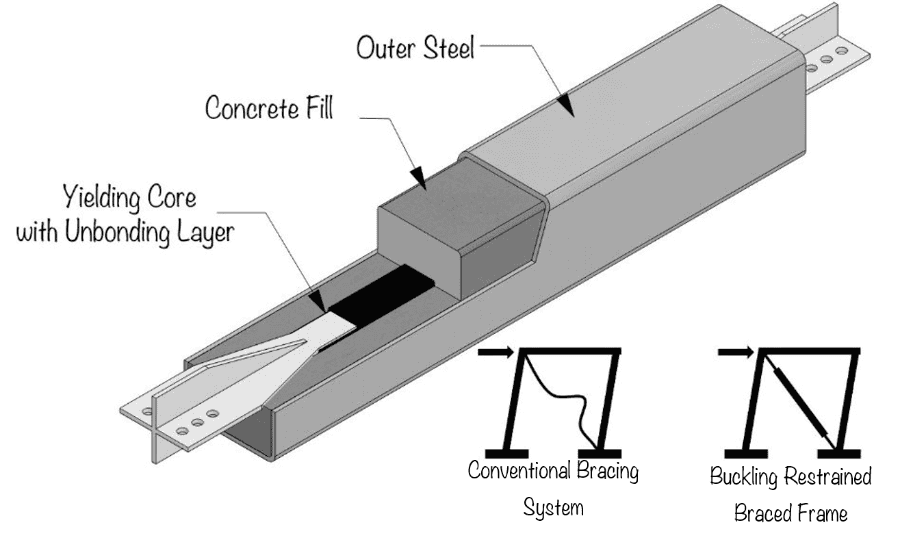 Outer Steel

Concrete Fill

Yielding Core
with Unbonding Layer

Conventional Bracing System

Buckling Restrained Braced Frame