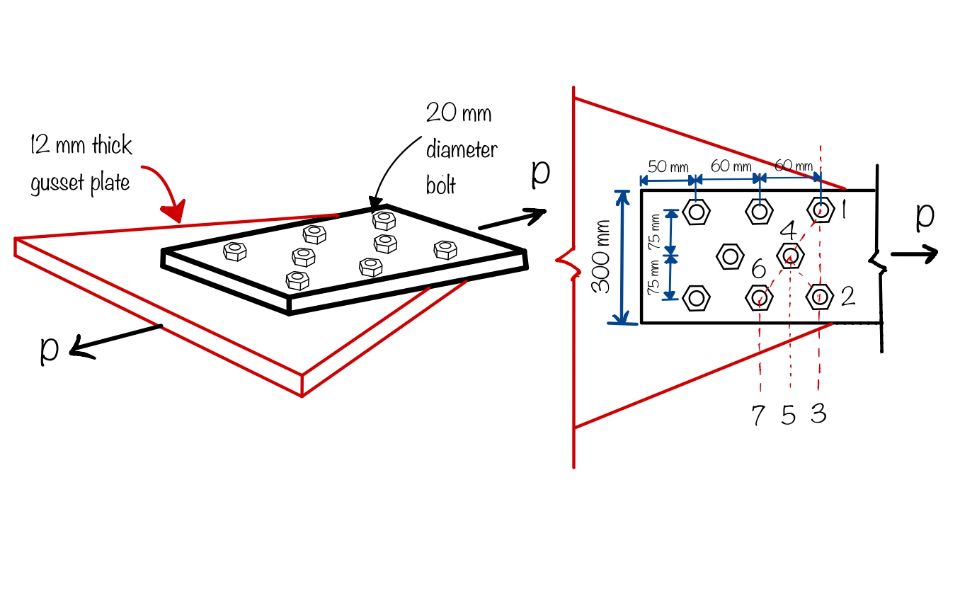 12 mm thick
gusset plate

20 mm
diameter
bolt

p

p

50 mm
60 mm
60 mm

300 mm
75 mm
75 mm

1
4
6
2

p

7 5 3