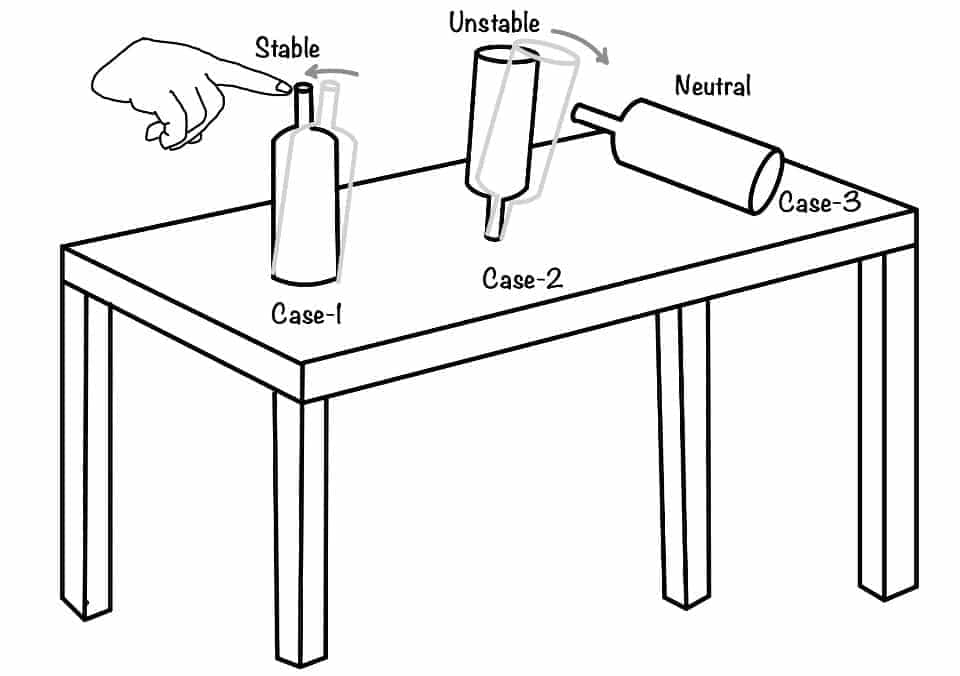 Stable

Unstable

Neutral

Case-1

Case-2

Case-3