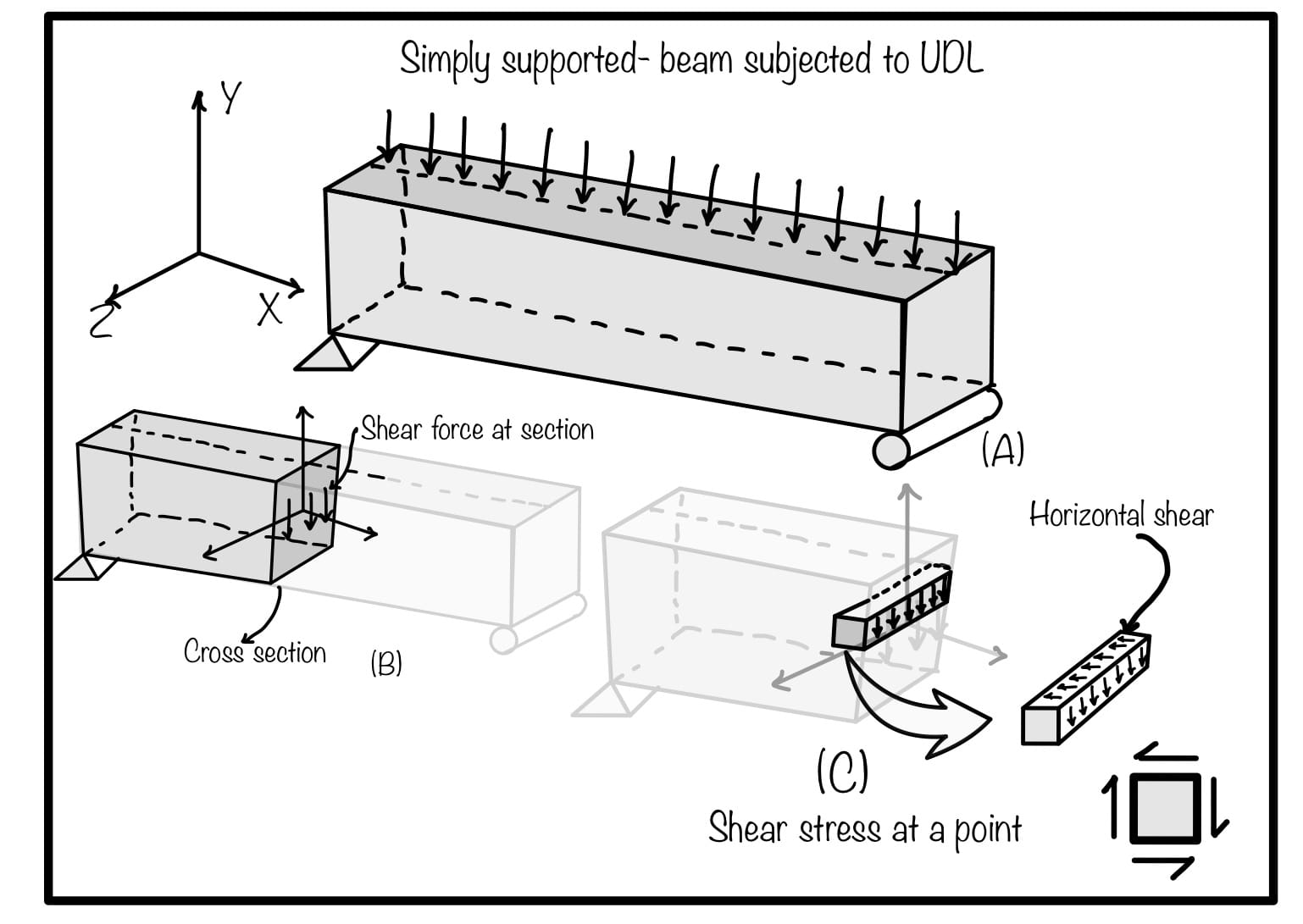 Simply supported- beam subjected to UDL

Y

Z

X

(A)

Shear force at section

Cross section

(B)

Horizontal shear

(C)

Shear stress at a point