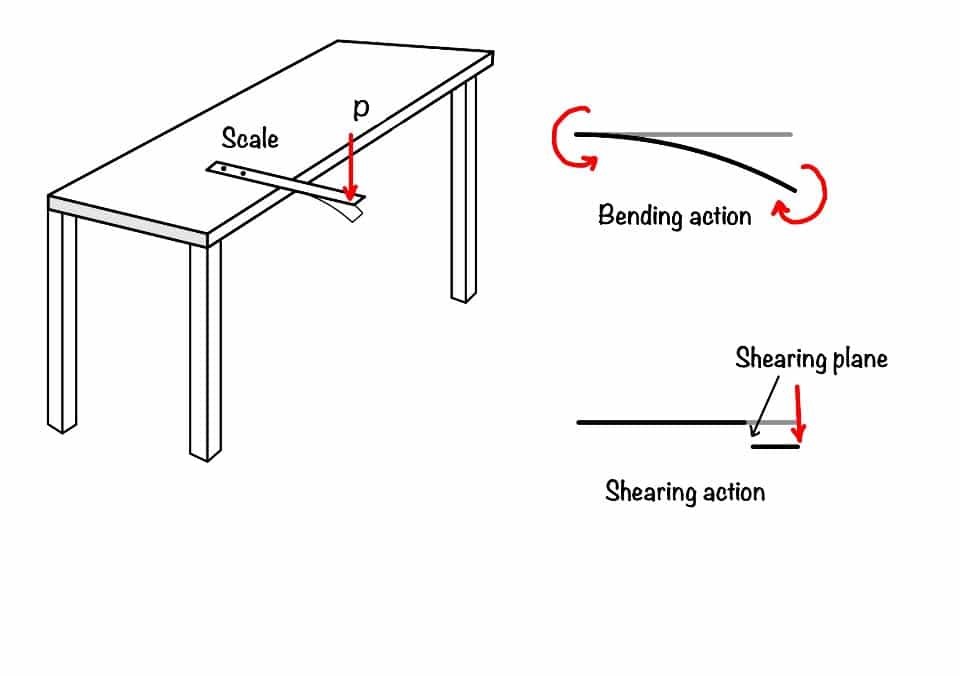 Scale

p

Bending action

Shearing plane

Shearing action