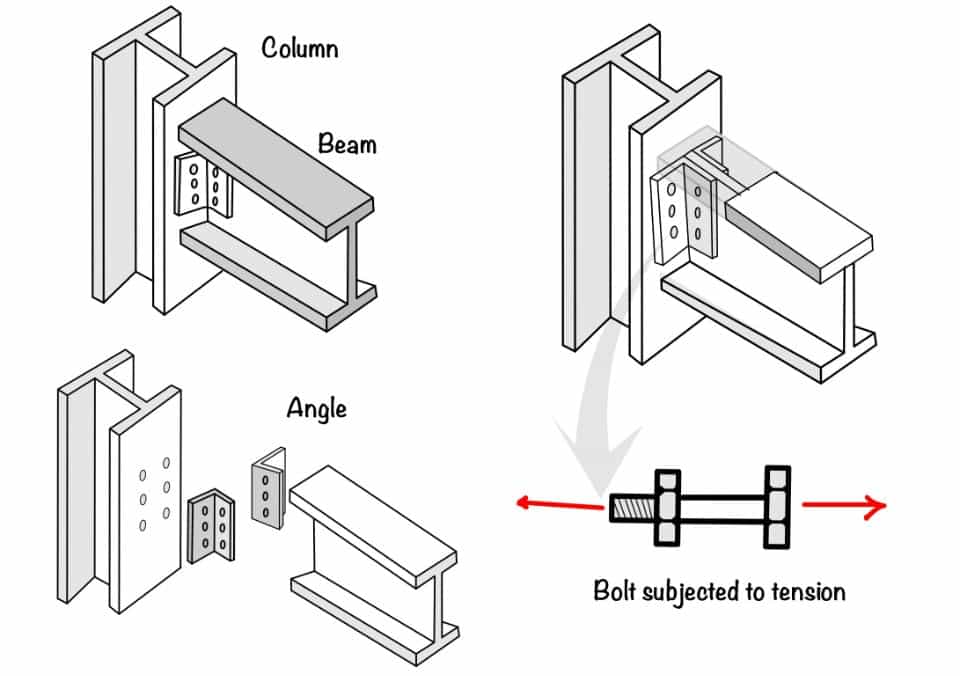 Column

Beam

Angle

Bolt subjected to tension