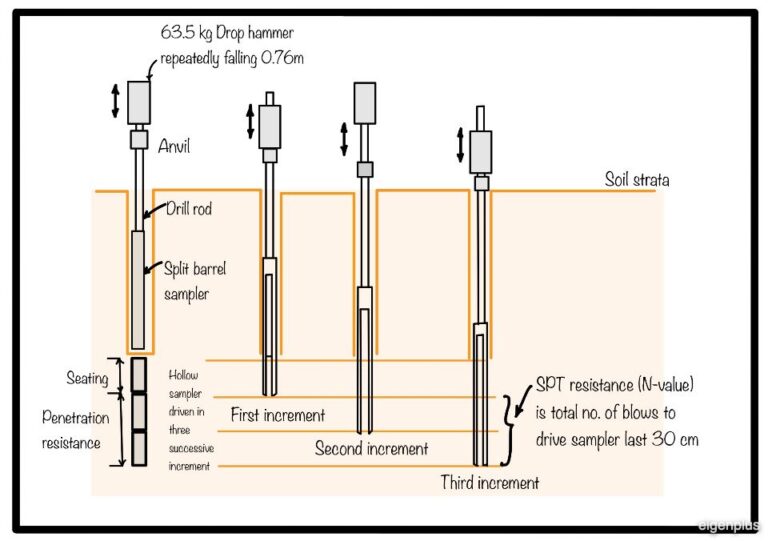 63.5 kg Drop hammer repeatedly falling 0.76m

Anvil

Soil strata

Drill rod

Split barrel sampler

Seating

Penetration resistance

Hollow sampler driven in three successive increment

First increment

Second increment

Third increment

SPT resistance (N-value) is total no. of blows to drive sampler last 30 cm

eigenplus