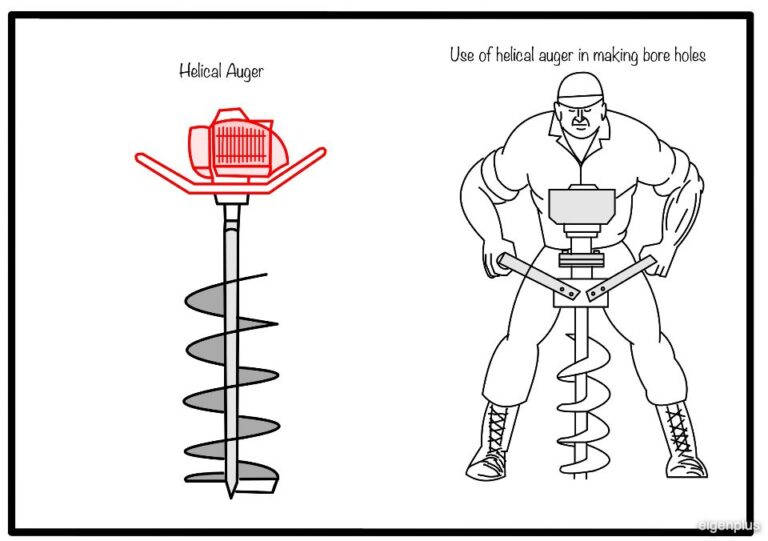 Helical Auger

Use of helical auger in making bore holes

eigenplus