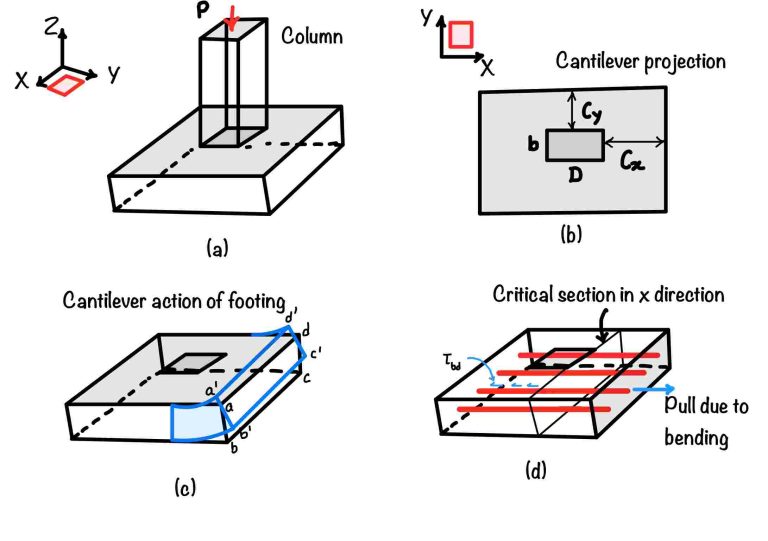 Z
X
Y
P
Column

(a)

Y
X
Cantilever projection
$C_y$
b
D
$C_x$

(b)

Cantilever action of footing
d'
d
c'
c
a'
a
b'
b

(c)

Critical section in x direction
$\tau_{bd}$
Pull due to bending

(d)