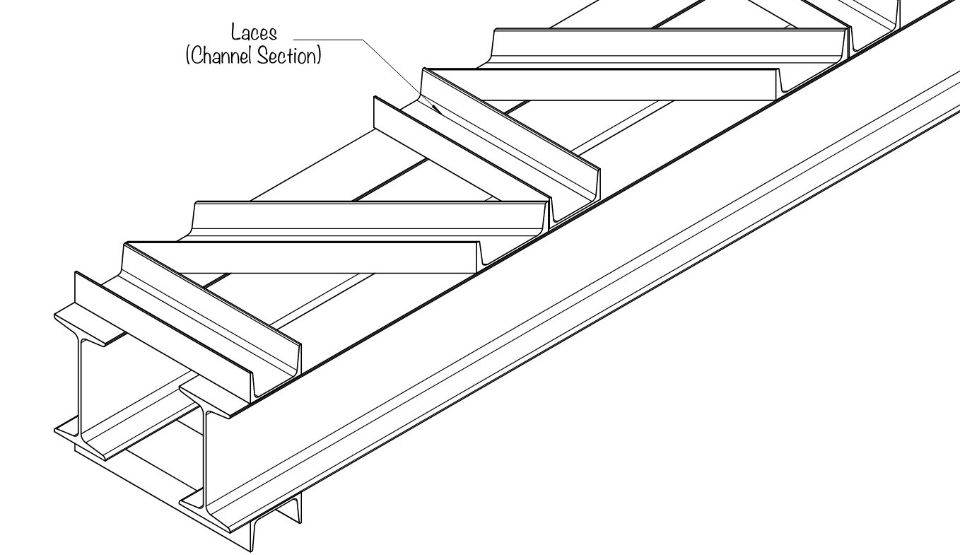 Laces
(Channel Section)