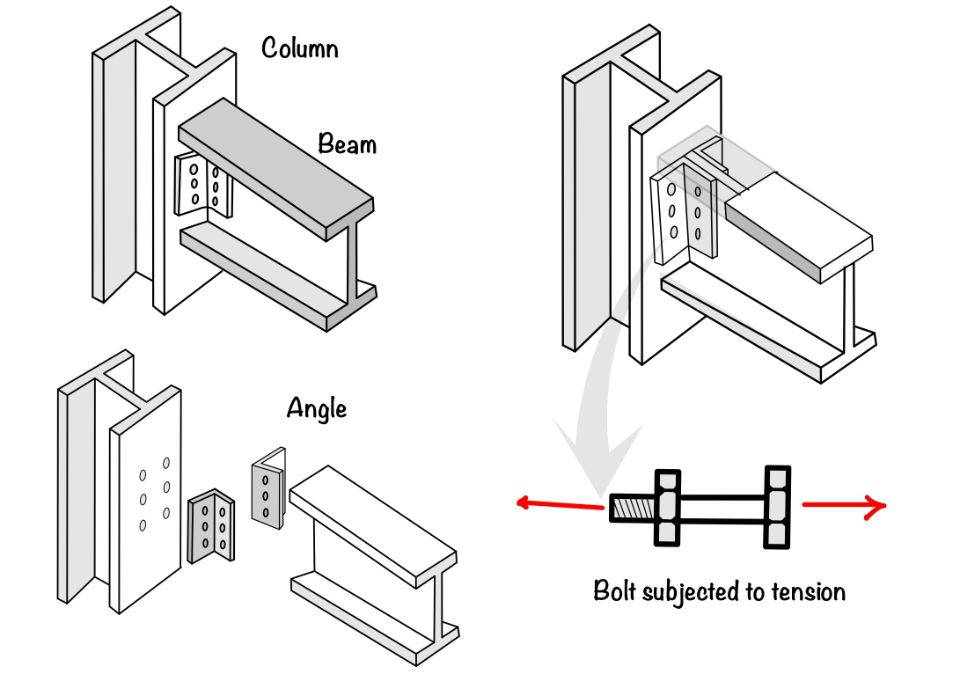 Column

Beam

Angle

Bolt subjected to tension