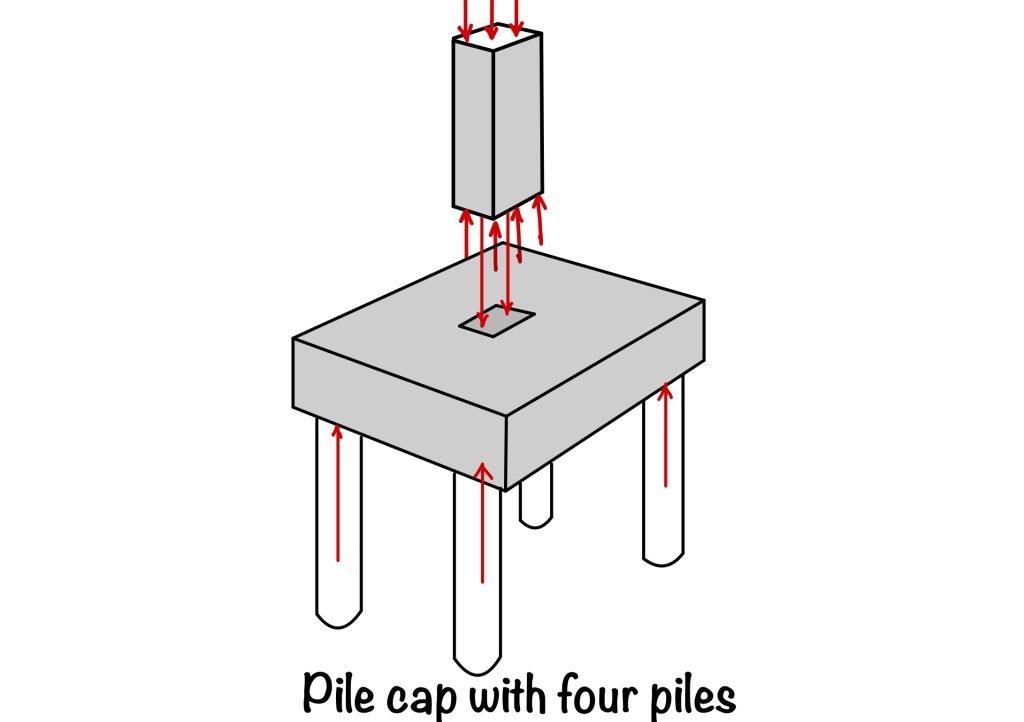 Pile cap with four piles