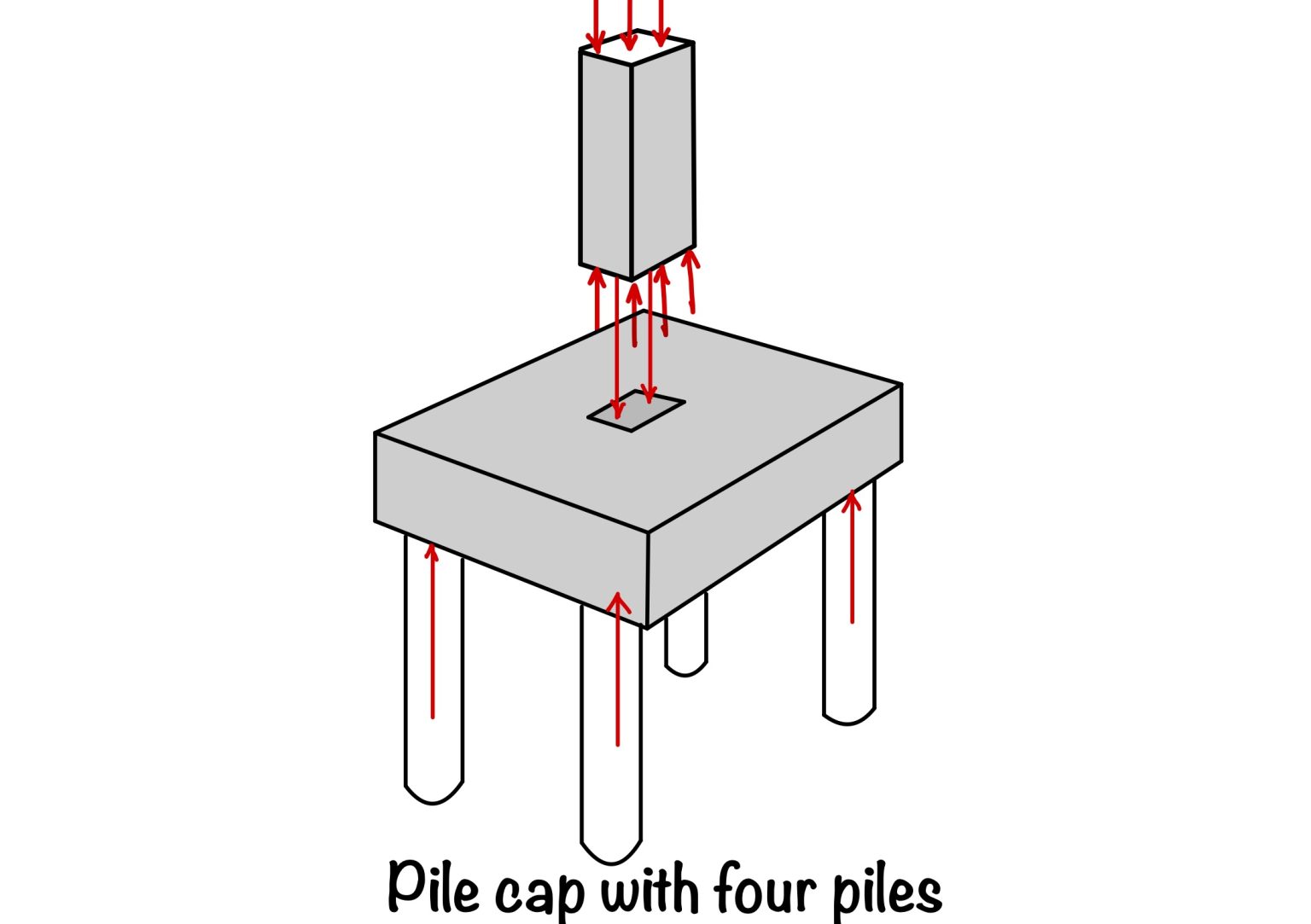 Pile cap with four piles