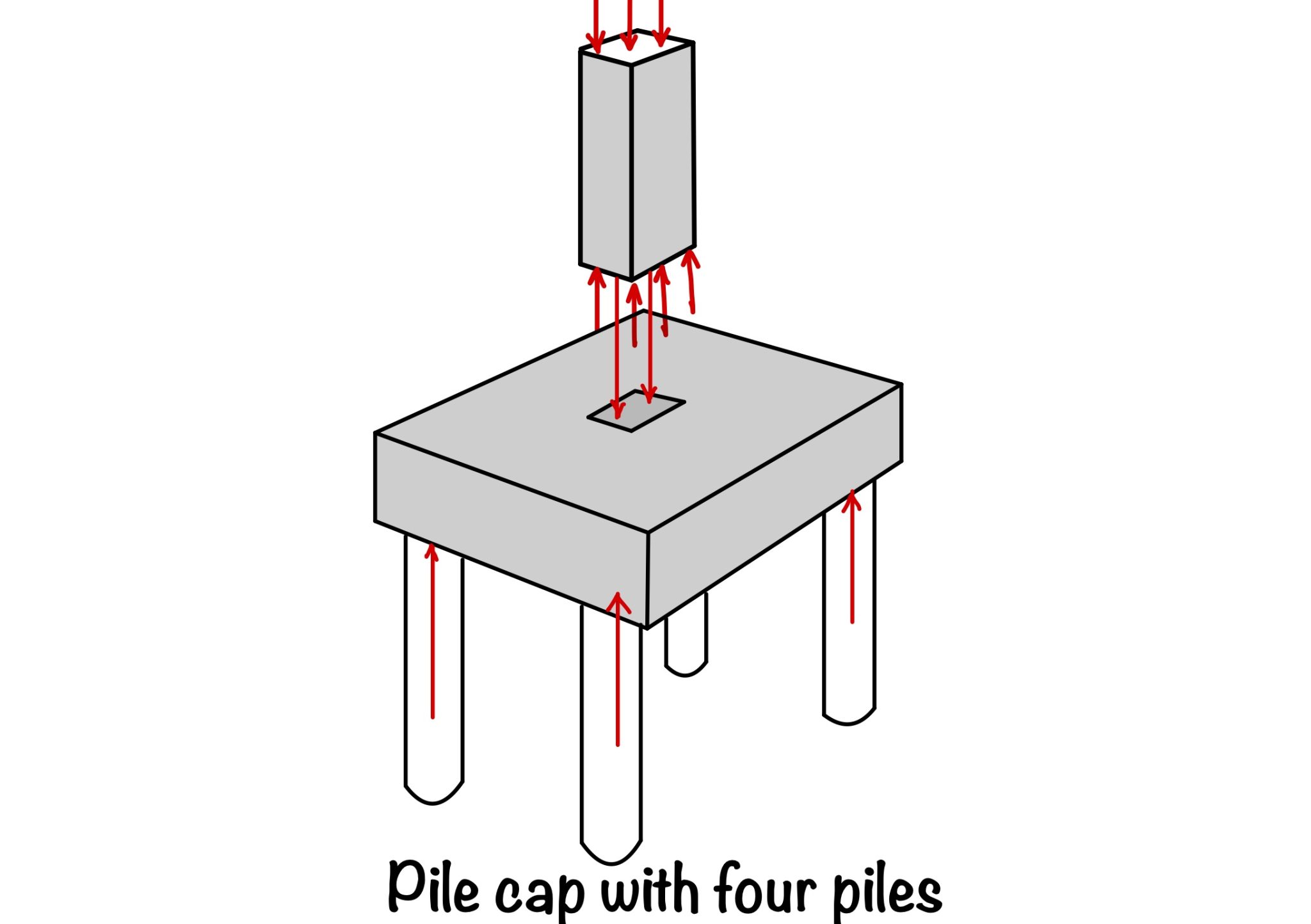 Pile cap with four piles