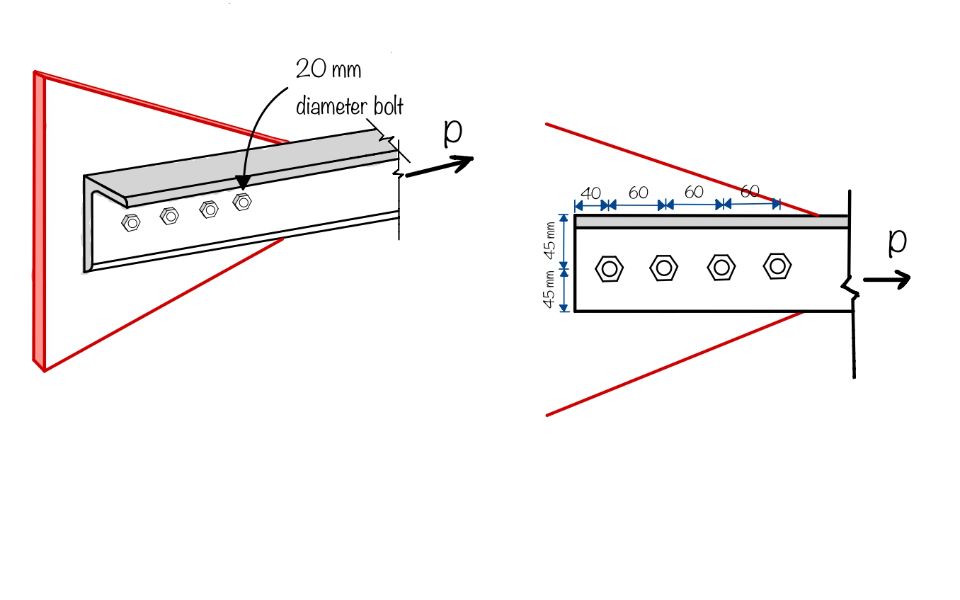 20 mm
diameter bolt
p

40
60
60
60
45 mm
45 mm
p